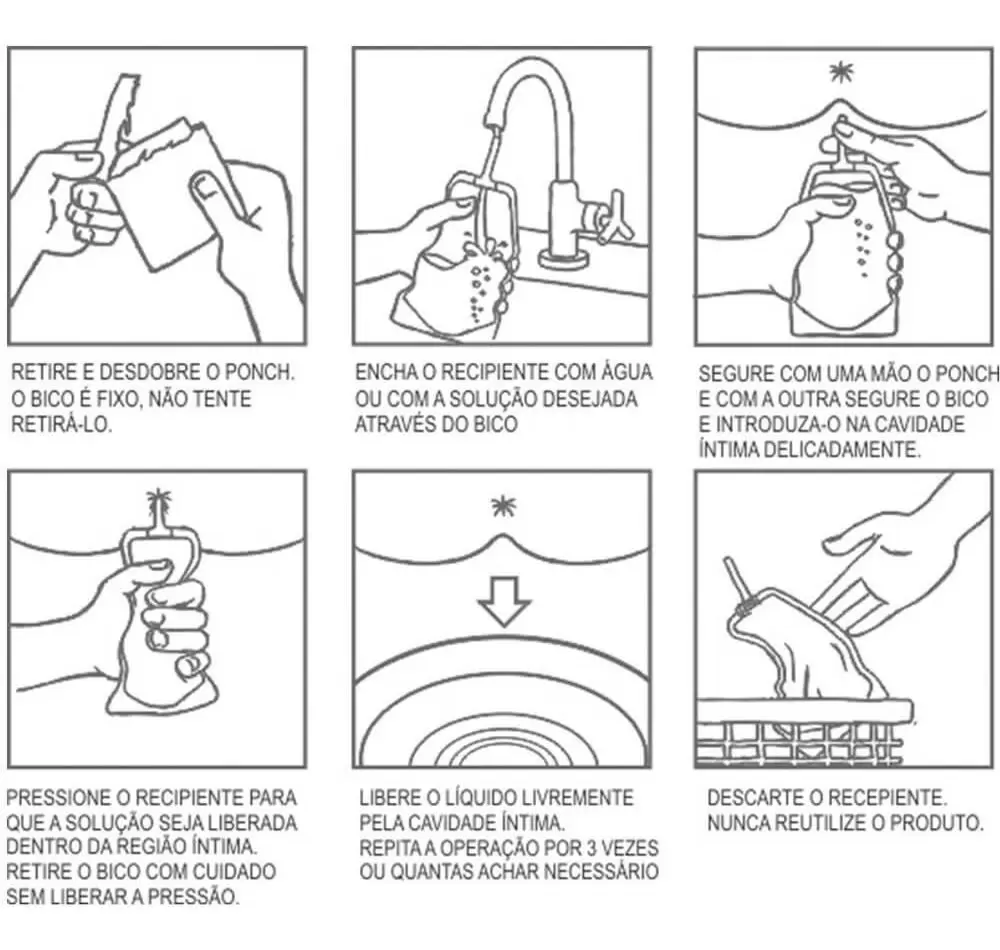 RETIRE E DESDOBRE O PONCH. O BICO É FIXO, NÃO TENTE RETIRÁ-LO.

ENCHA O RECIPIENTE COM ÁGUA OU COM A SOLUÇÃO DESEJADA ATRAVÉS DO BICO

SEGURE COM UMA MÃO O PONCH E COM A OUTRA SEGURE O BICO E INTRODUZA-O NA CAVIDADE ÍNTIMA DELICADAMENTE.

PRESSIONE O RECIPIENTE PARA QUE A SOLUÇÃO SEJA LIBERADA DENTRO DA REGIÃO ÍNTIMA. RETIRE O BICO COM CUIDADO SEM LIBERAR A PRESSÃO.

LIBERE O LÍQUIDO LIVREMENTE PELA CAVIDADE ÍNTIMA. REPITA A OPERAÇÃO POR 3 VEZES OU QUANTAS ACHAR NECESSÁRIO

DESCARTE O RECEPIENTE. NUNCA REUTILIZE O PRODUTO.